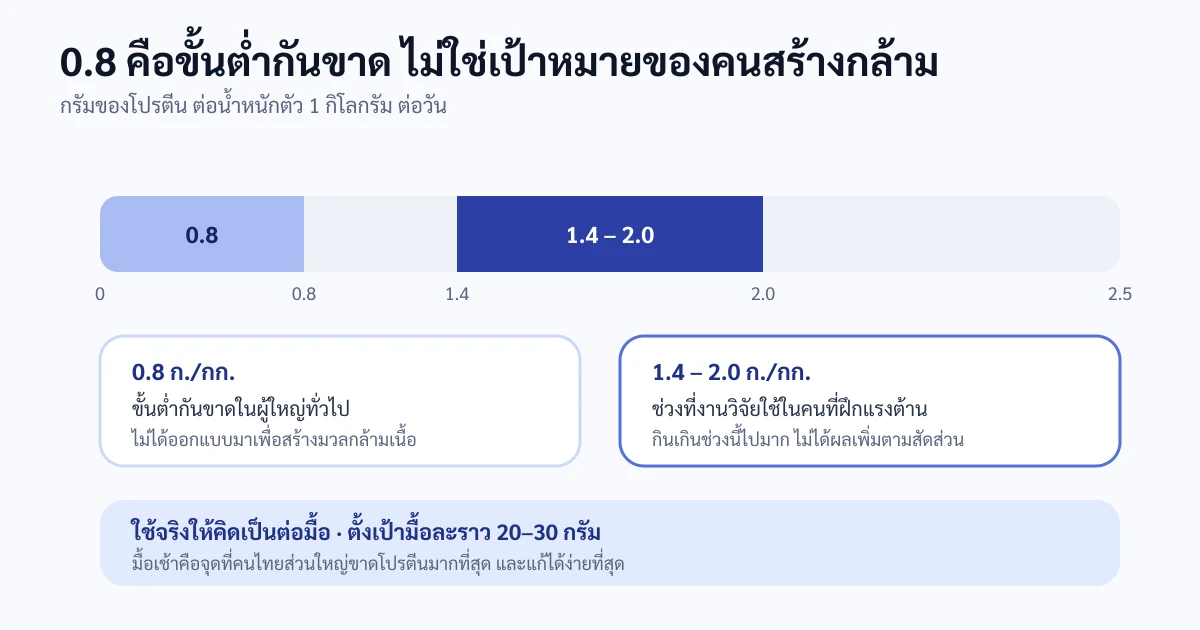 0.8 คือขั้นต่ำกันขาด ไม่ใช่เป้าหมายของคนสร้างกล้าม
กรัมของโปรตีน ต่อน้ำหนักตัว 1 กิโลกรัม ต่อวัน

0.8
1.4 – 2.0

0
0.8
1.4
2.0
2.5

0.8 ก./กก.
ขั้นต่ำกันขาดในผู้ใหญ่ทั่วไป
ไม่ได้ออกแบบมาเพื่อสร้างมวลกล้ามเนื้อ

1.4 – 2.0 ก./กก.
ช่วงที่งานวิจัยใช้ในคนที่ฝึกแรงต้าน
กินเกินช่วงนี้ไปมาก ไม่ได้ผลเพิ่มตามสัดส่วน

ใช้จริงให้คิดเป็นต่อมื้อ · ตั้งเป้ามื้อละราว 20–30 กรัม
มื้อเช้าคือจุดที่คนไทยส่วนใหญ่ขาดโปรตีนมากที่สุด และแก้ได้ง่ายที่สุด